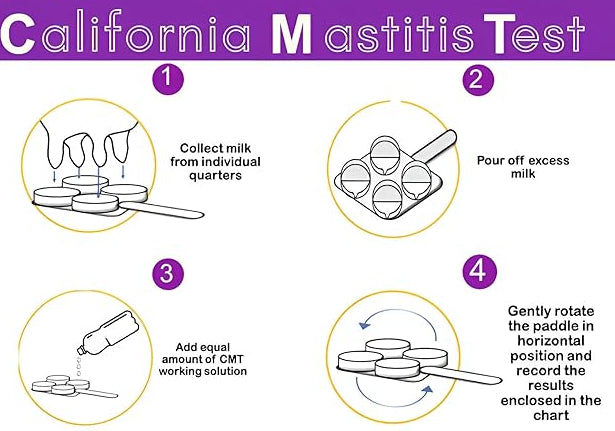 California Mastitis Test

1

Collect milk from individual quarters

2

Pour off excess milk

3

Add equal amount of CMT working solution

4

Gently rotate the paddle in horizontal position and record the results enclosed in the chart